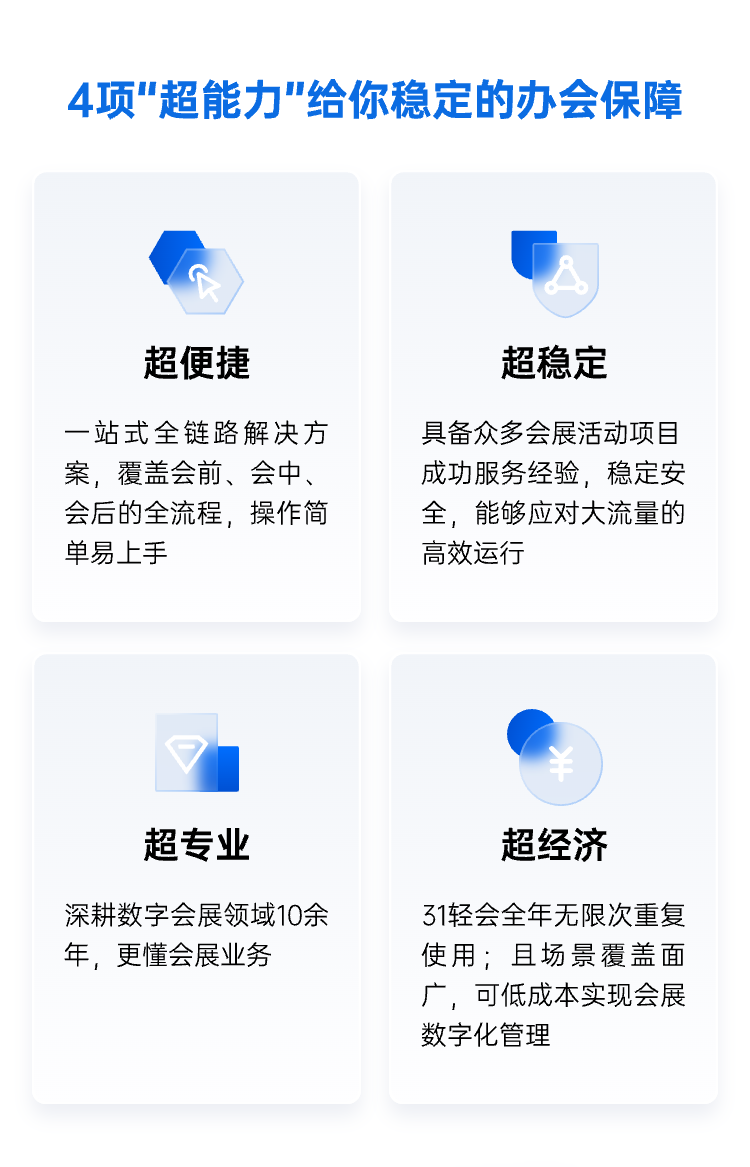 4项“超能力”给你稳定的办会保障

超便捷

一站式全链路解决方案，覆盖会前、会中、会后的全流程，操作简单易上手

超稳定

具备众多会展活动项目成功服务经验，稳定安全，能够应对大流量的高效运行

超专业

深耕数字会展领域10余年，更懂会展业务

超经济

31轻会全年无限次重复使用；且场景覆盖面广，可低成本实现会展数字化管理